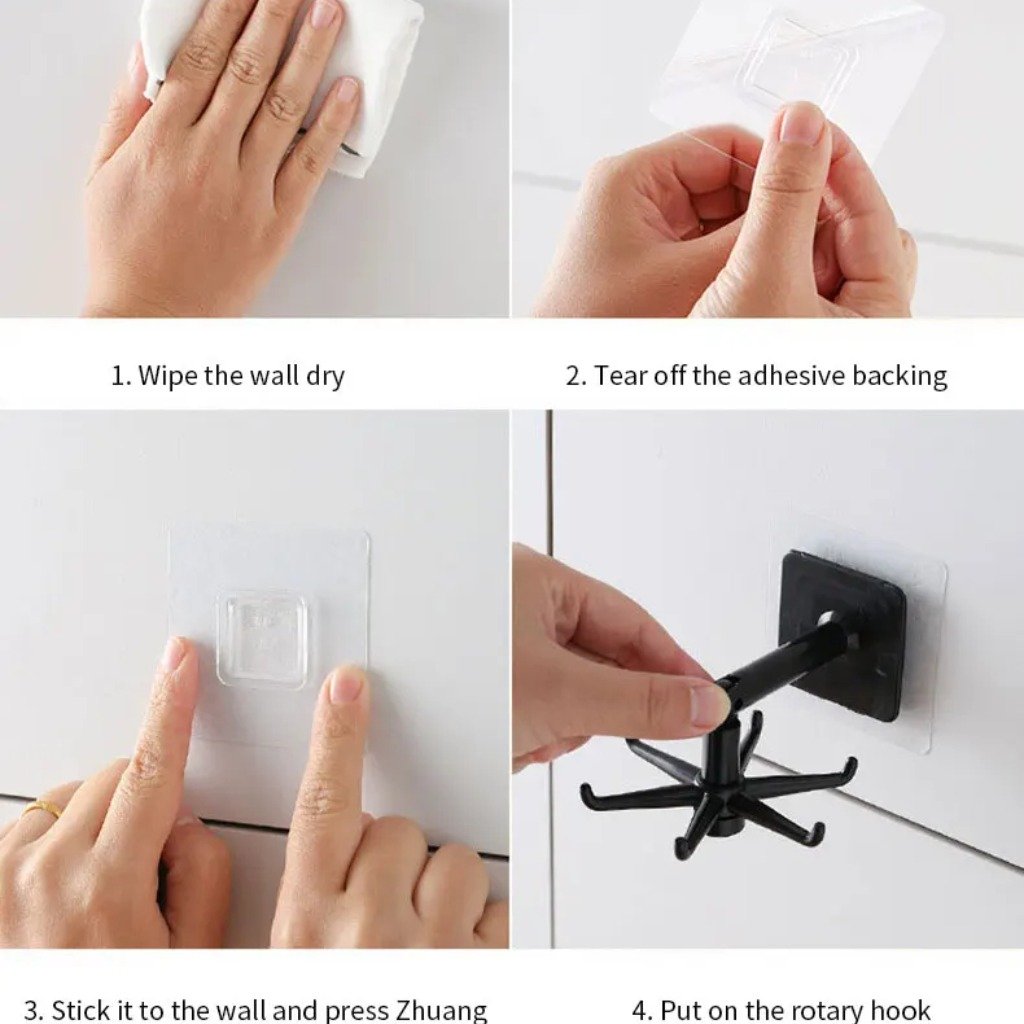 1. Wipe the wall dry

2. Tear off the adhesive backing

3. Stick it to the wall and press Zhuang

4. Put on the rotary hook