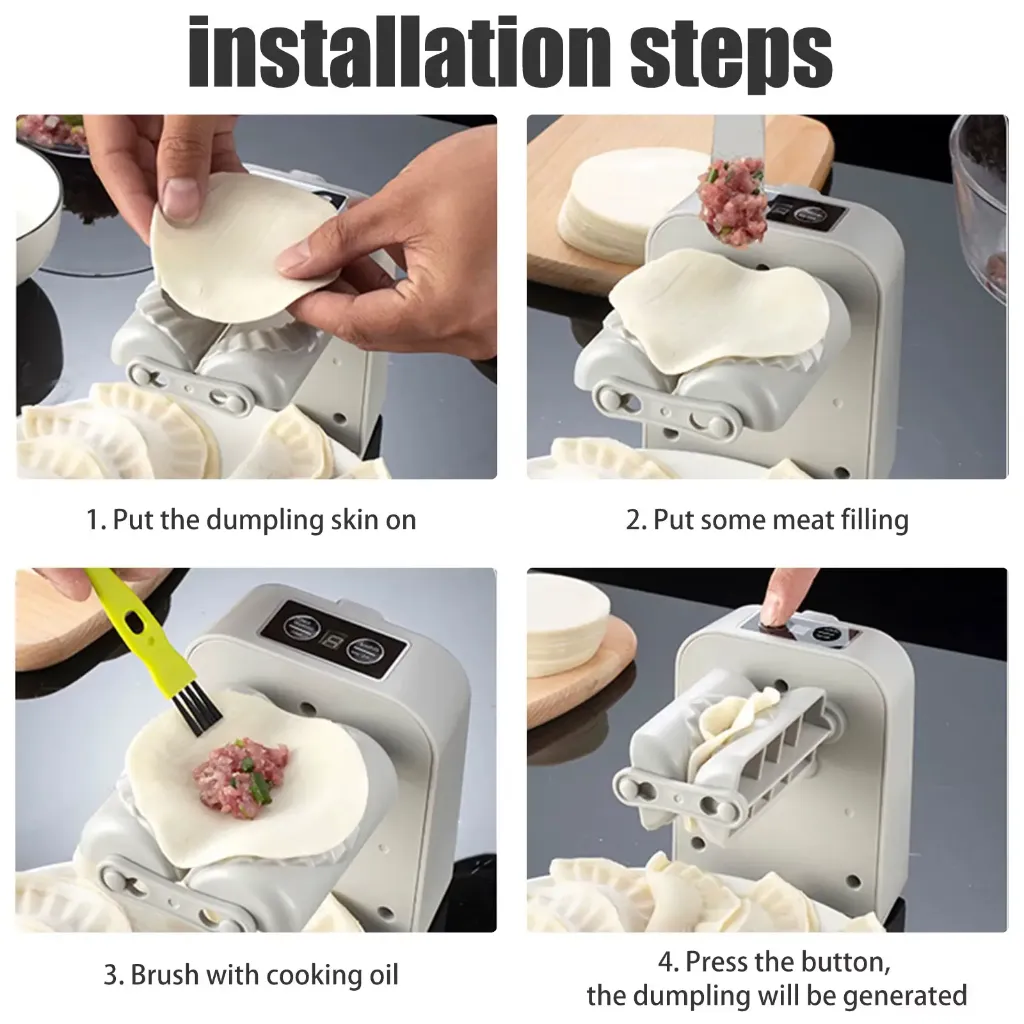 installation steps

1. Put the dumpling skin on

2. Put some meat filling

3. Brush with cooking oil

4. Press the button, the dumpling will be generated