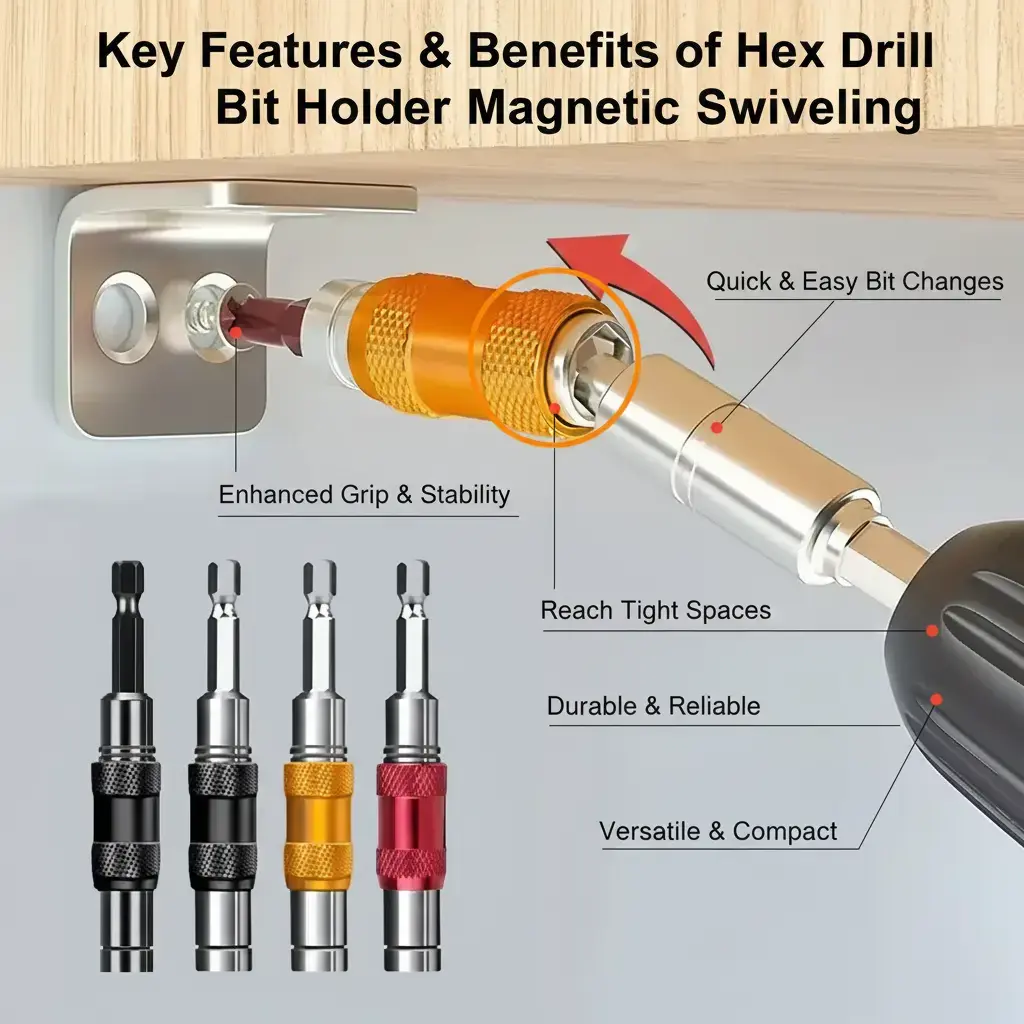 Key Features & Benefits of Hex Drill Bit Holder Magnetic Swiveling

Quick & Easy Bit Changes

Enhanced Grip & Stability

Reach Tight Spaces

Durable & Reliable

Versatile & Compact